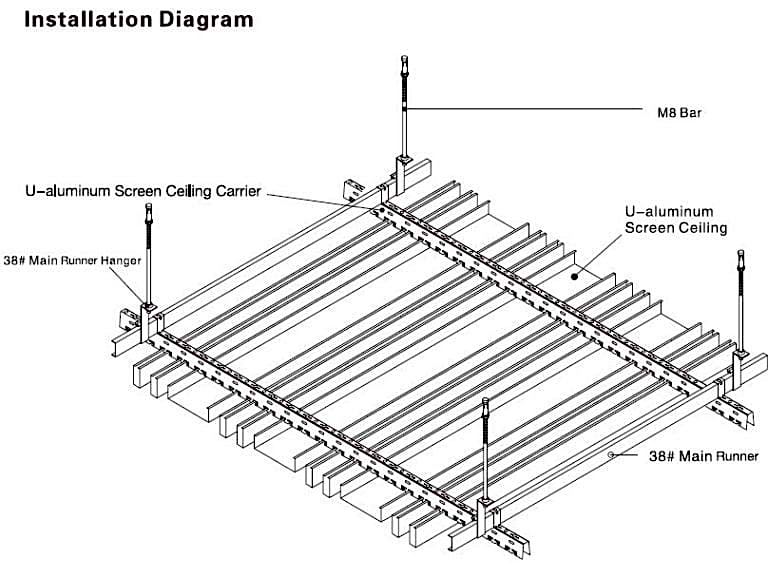 Installation Diagram

M8 Bar

U-aluminum Screen Ceiling Carrier

U-aluminum Screen Ceiling

38# Main Runner Hanger

38# Main Runner