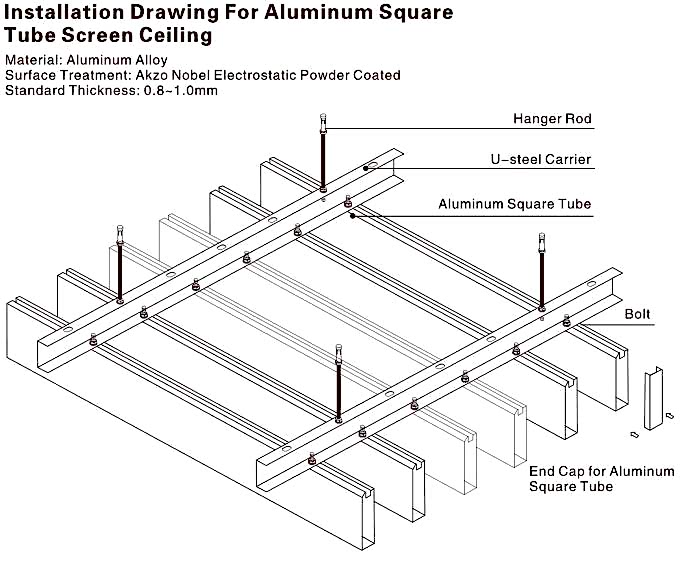 Installation Drawing For Aluminum Square Tube Screen Ceiling

Material: Aluminum Alloy
Surface Treatment: Akzo Nobel Electrostatic Powder Coated
Standard Thickness: 0.8~1.0mm

Hanger Rod

U-steel Carrier

Aluminum Square Tube

Bolt

End Cap for Aluminum Square Tube